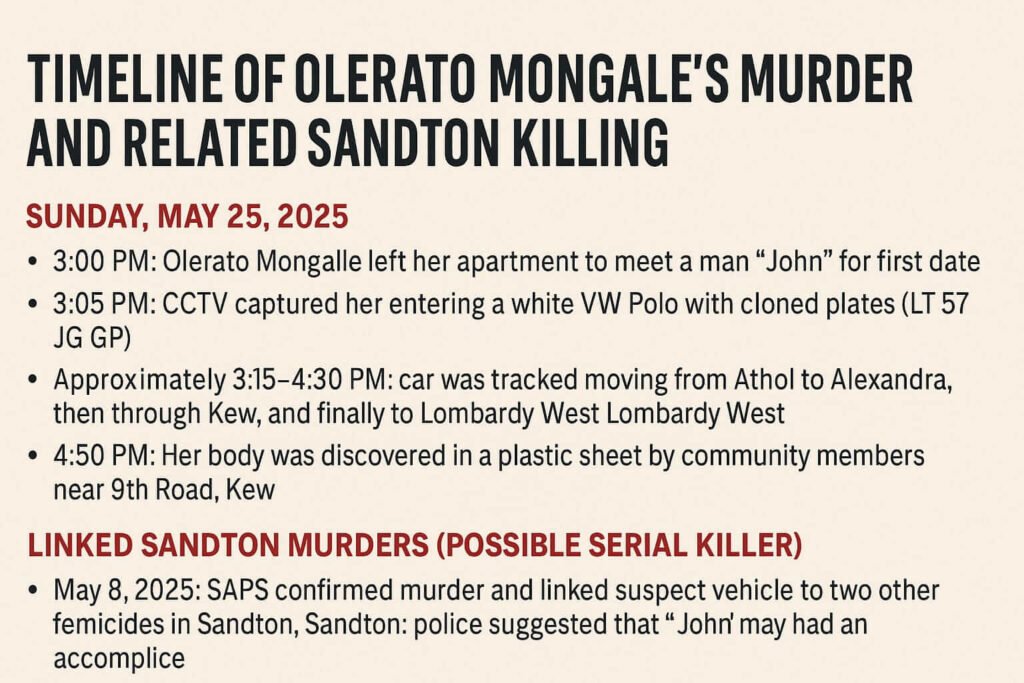 TIMELINE OF OLERATO MONGALE'S MURDER AND RELATED SANDTON KILLING

SUNDAY, MAY 25, 2025

• 3:00 PM: Olerato Mongalle left her apartment to meet a man "John" for first date

• 3:05 PM: CCTV captured her entering a white VW Polo with cloned plates (LT 57 JG GP)

• Approximately 3:15–4:30 PM: car was tracked moving from Athol to Alexandra, then through Kew, and finally to Lombardy West Lombardy West

• 4:50 PM: Her body was discovered in a plastic sheet by community members near 9th Road, Kew

LINKED SANDTON MURDERS (POSSIBLE SERIAL KILLER)

• May 8, 2025: SAPS confirmed murder and linked suspect vehicle to two other femicides in Sandton, Sandton: police suggested that "John' may had an accomplice